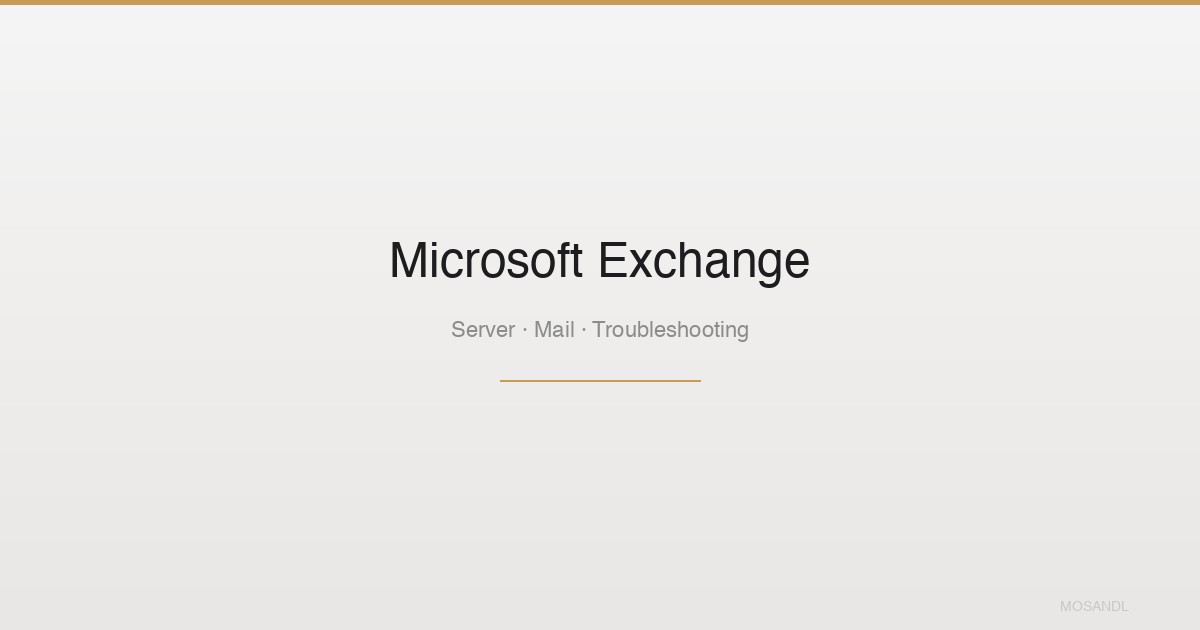 Microsoft Exchange

Server · Mail · Troubleshooting

MOSANDL